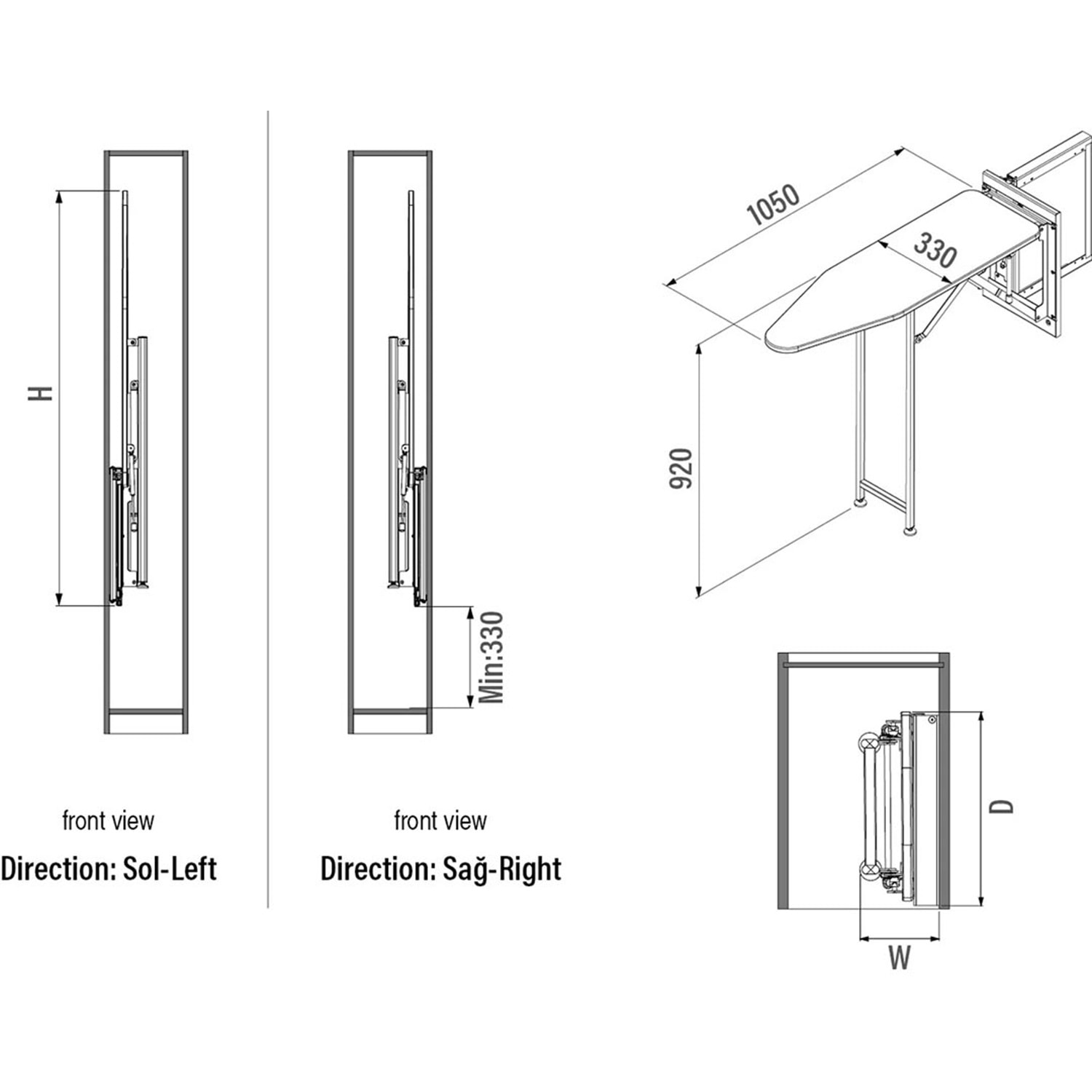 H

front view

Direction: Sol-Left

Min:330

front view

Direction: Sağ-Right

1050

330

920

D

W