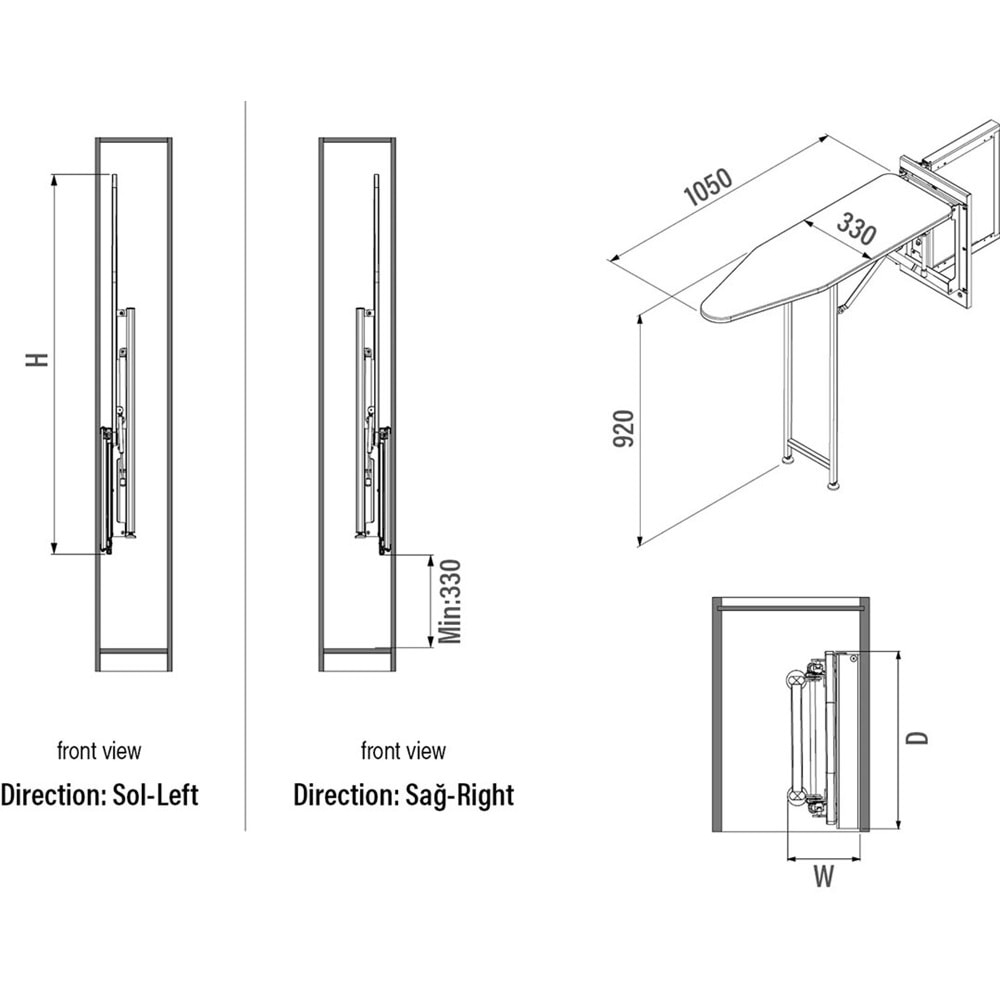 H

front view

Direction: Sol-Left

Min:330

front view

Direction: Sağ-Right

1050

330

920

D

W